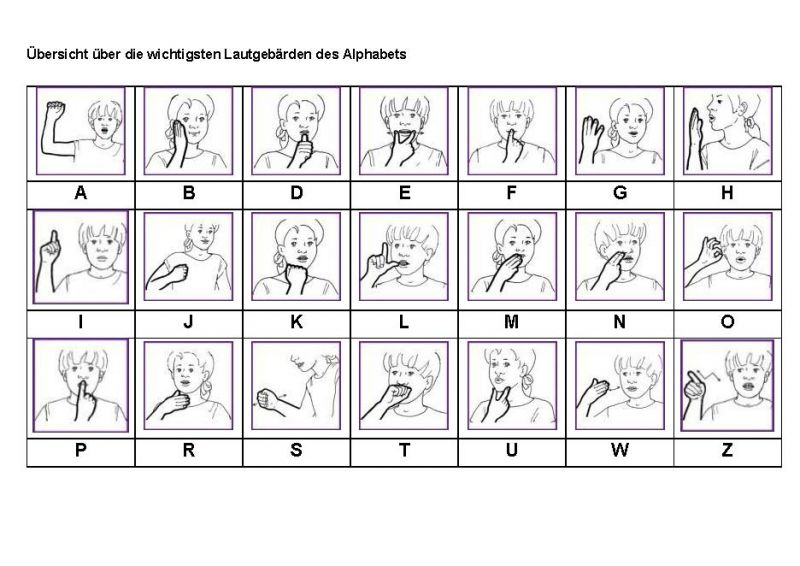 Übersicht über die wichtigsten Lautgebärden des Alphabets

| A | B | D | E | F | G | H |
|---|---|---|---|---|---|---|
| I | J | K | L | M | N | O |
| P | R | S | T | U | W | Z |